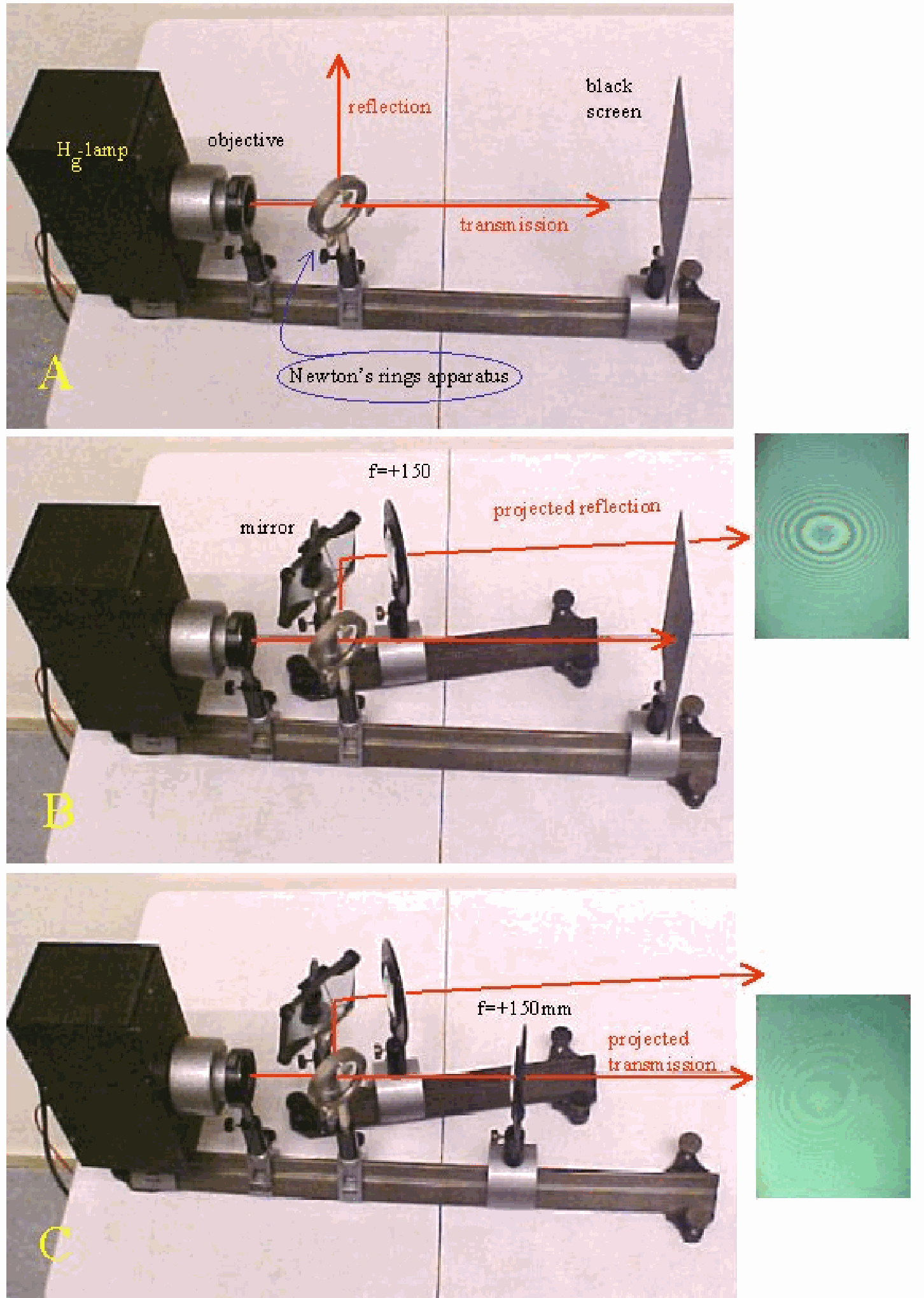 $H_g$-lamp

objective

reflection

black screen

transmission

Newton's rings apparatus

A

f=+150

mirror

projected reflection

B

f=+150mm

projected transmission

C