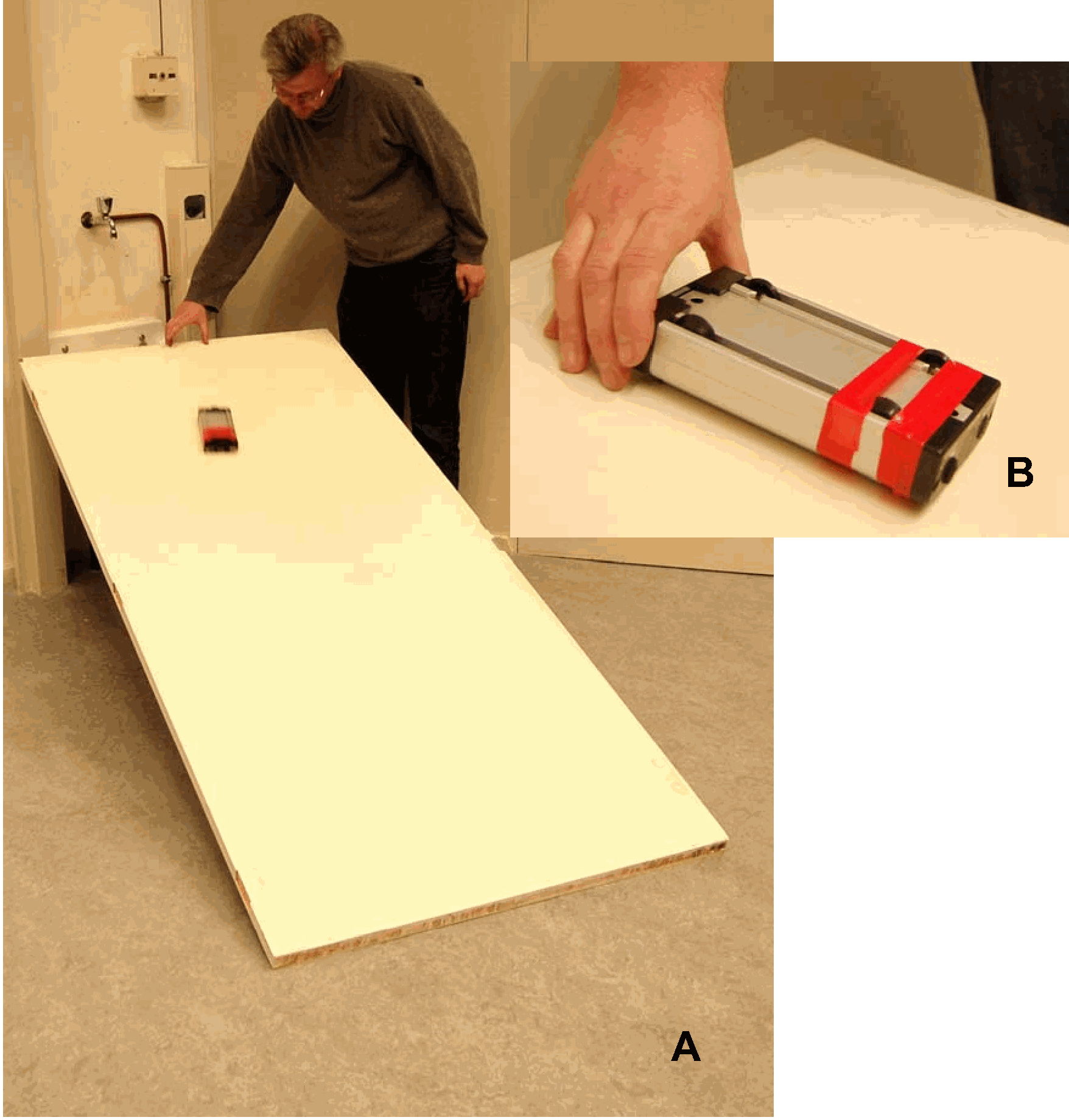 B

A