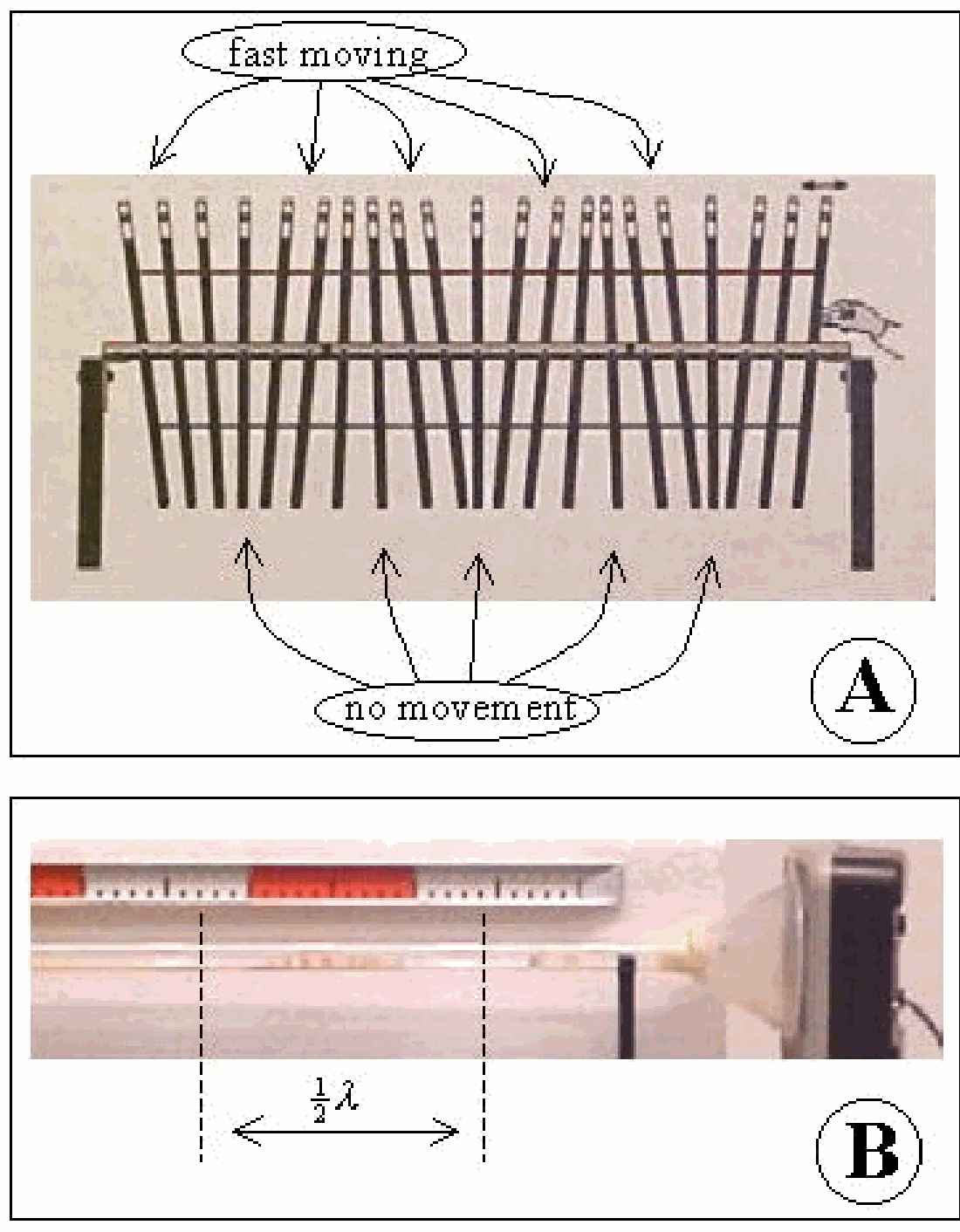 fast moving

no movement

A

$\frac{1}{2}\lambda$

B